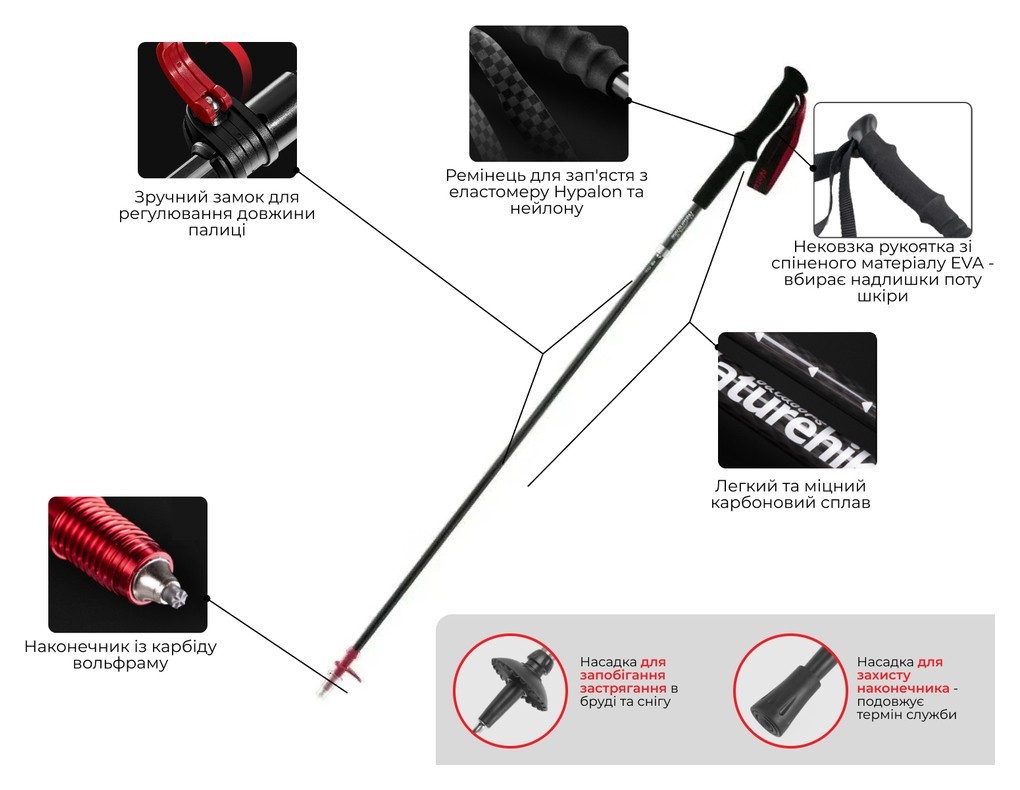 Зручний замок для регулювання довжини палиці

Ремінець для зап'ястя з еластомеру Hypalon та нейлону

Нековзка рукоятка зі спіненого матеріалу EVA - вбирає надлишки поту шкіри

aturehik

Легкий та міцний карбоновий сплав

Наконечник із карбіду вольфраму

Насадка для запобігання застрягання в бруді та снігу

Насадка для захисту наконечника - подовжує термін служби