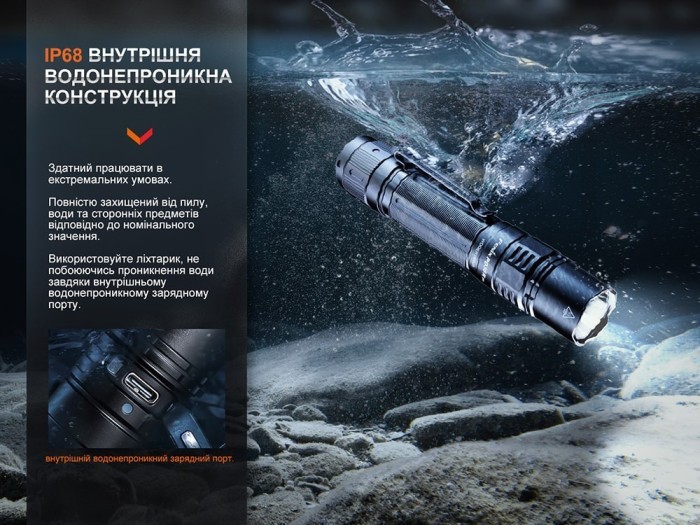 IP68 ВНУТРІШНЯ ВОДОНЕПРОНИКНА КОНСТРУКЦІЯ

Здатний працювати в екстремальних умовах.

Повністю захищений від пилу, води та сторонніх предметів відповідно до номінального значення.

Використовуйте ліхтарик, не побоюючись проникнення води завдяки внутрішньому водонепроникному зарядному порту.

внутрішній водонепроникний зарядний порт.