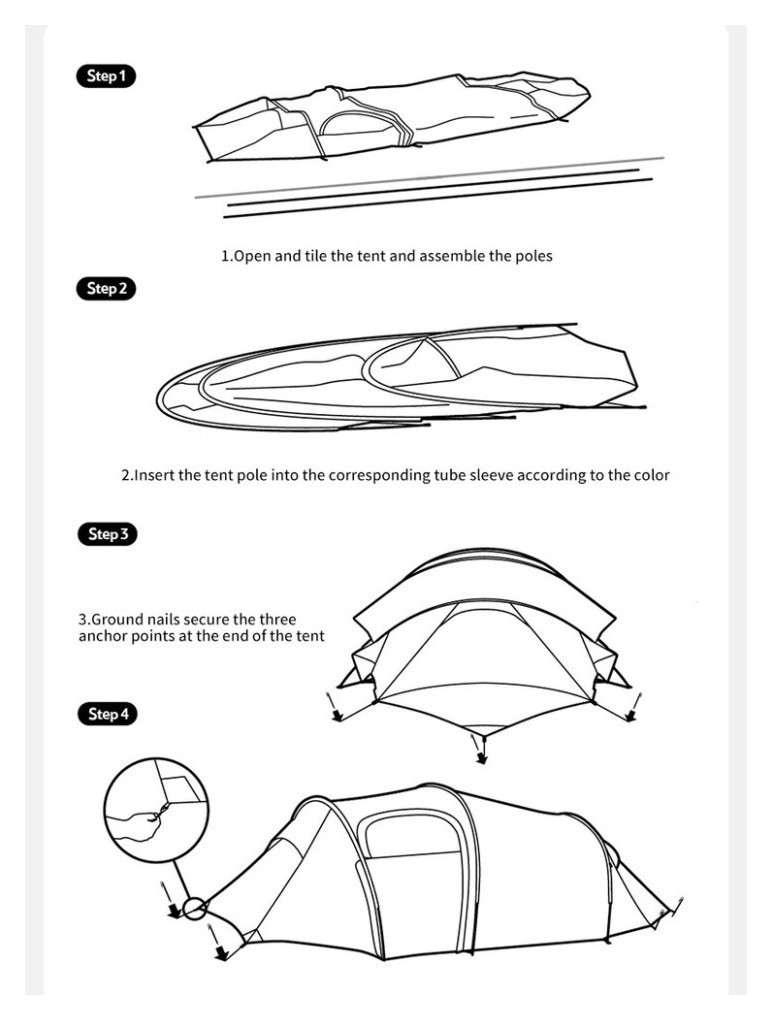 Step 1

1.Open and tile the tent and assemble the poles

Step 2

2.Insert the tent pole into the corresponding tube sleeve according to the color

Step 3

3.Ground nails secure the three anchor points at the end of the tent

Step 4