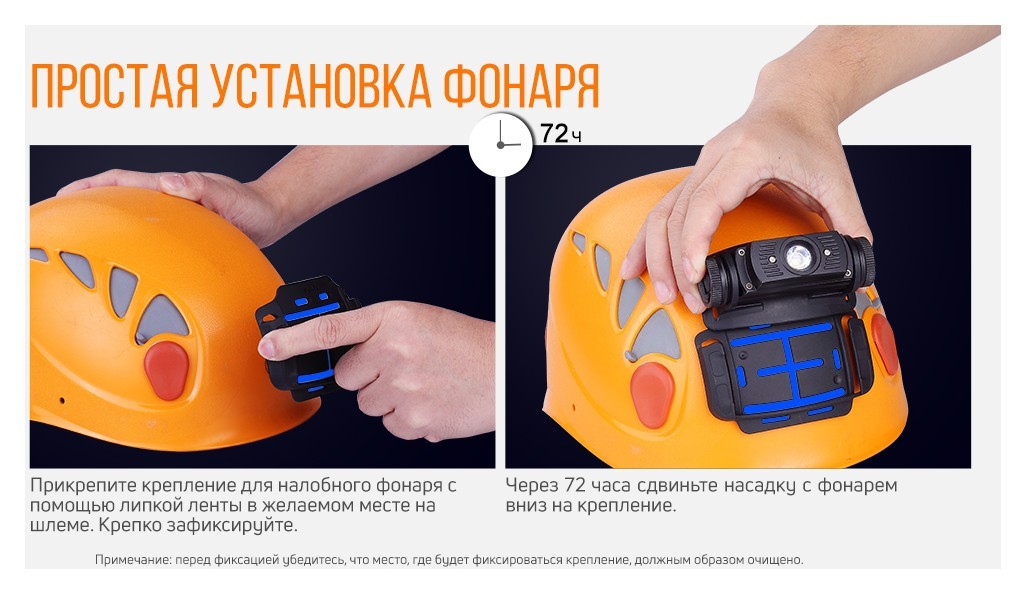 ПРОСТАЯ УСТАНОВКА ФОНАРЯ

72 ч

Прикрепите крепление для налобного фонаря с помощью липкой ленты в желаемом месте на шлеме. Крепко зафиксируйте.

Через 72 часа сдвиньте насадку с фонарем вниз на крепление.

Примечание: перед фиксацией убедитесь, что место, где будет фиксироваться крепление, должным образом очищено.