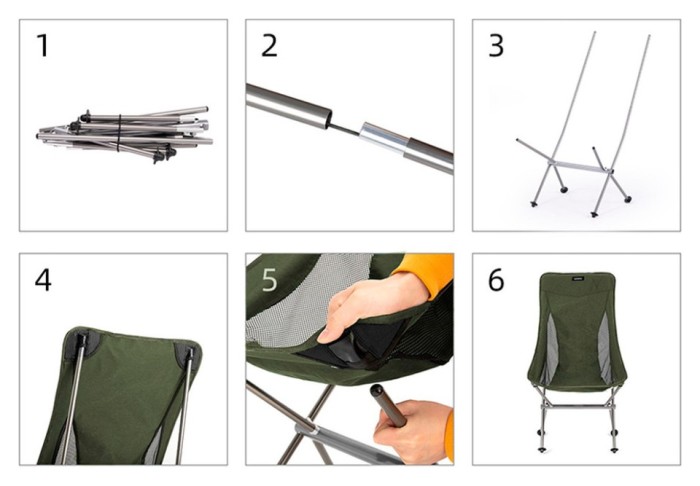 1

2

3

4

5

6