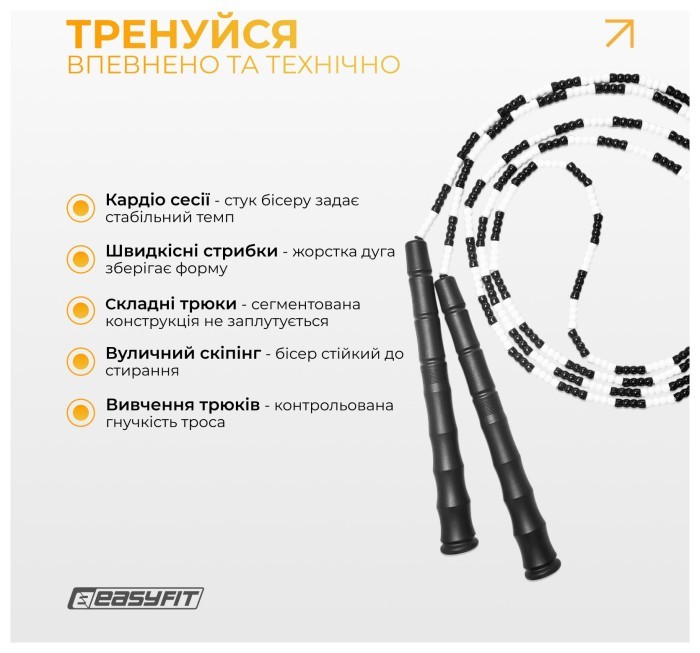 ТРЕНУЙСЯ
ВПЕВНЕНО ТА ТЕХНІЧНО

Кардіо сесії - стук бісеру задає стабільний темп

Швидкісні стрибки - жорстка дуга зберігає форму

Складні трюки - сегментована конструкція не заплутується

Вуличний скіпінг - бісер стійкий до стирання

Вивчення трюків - контрольована гнучкість троса

EASYFIT