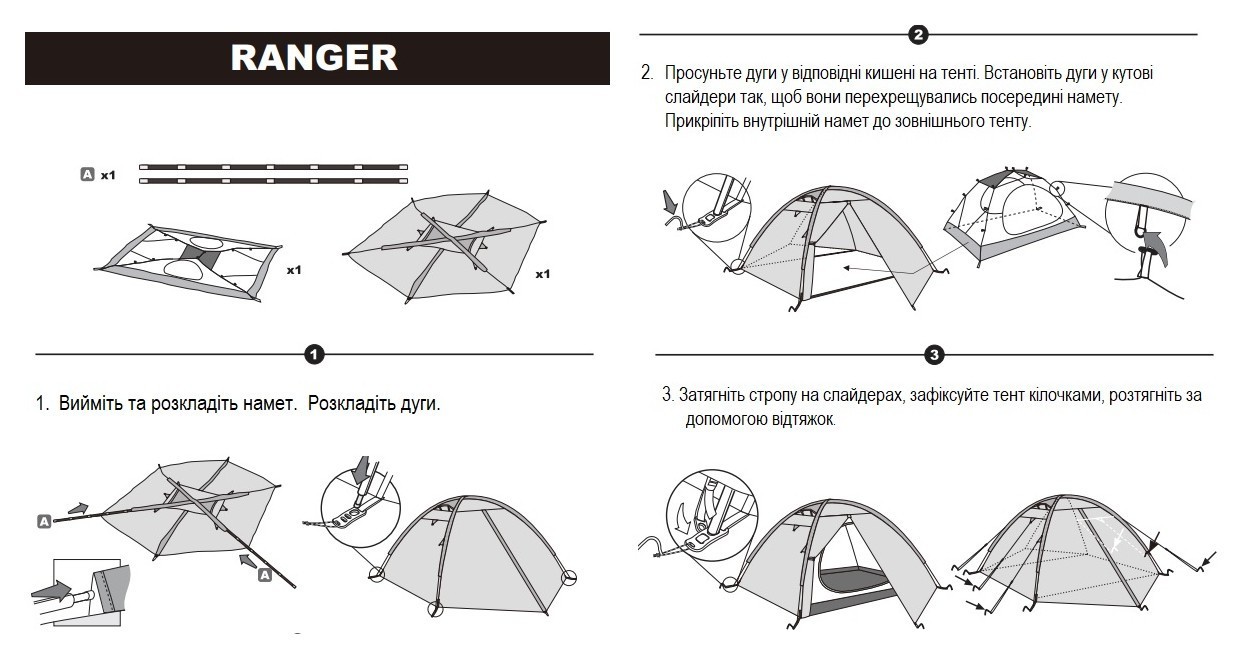 RANGER

A x1

x1

x1

1

1. Вийміть та розкладіть намет. Розкладіть дуги.

A

A

2

2. Просуньте дуги у відповідні кишені на тенті. Встановіть дуги у кутові слайдери так, щоб вони перехрещувались посередині намету. Прикріпіть внутрішній намет до зовнішнього тенту.

3

3. Затягніть стропу на слайдерах, зафіксуйте тент кілочками, розтягніть за допомогою відтяжок.