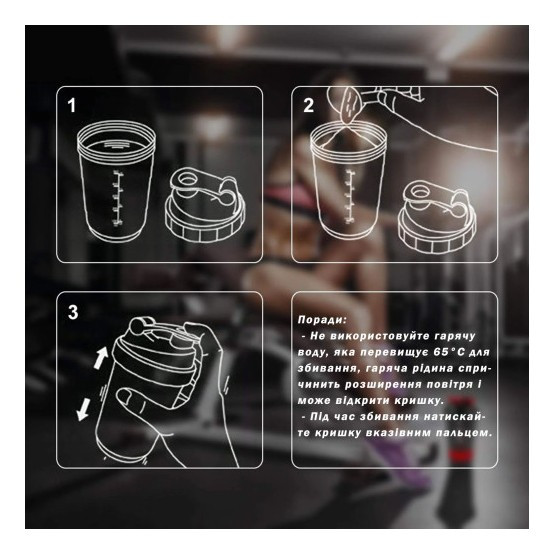 1

2

3

Поради:
- Не використовуйте гарячу воду, яка перевищує 65°C для збивання, гаряча рідина спричинить розширення повітря і може відкрити кришку.
- Під час збивання натискайте кришку вказівним пальцем.