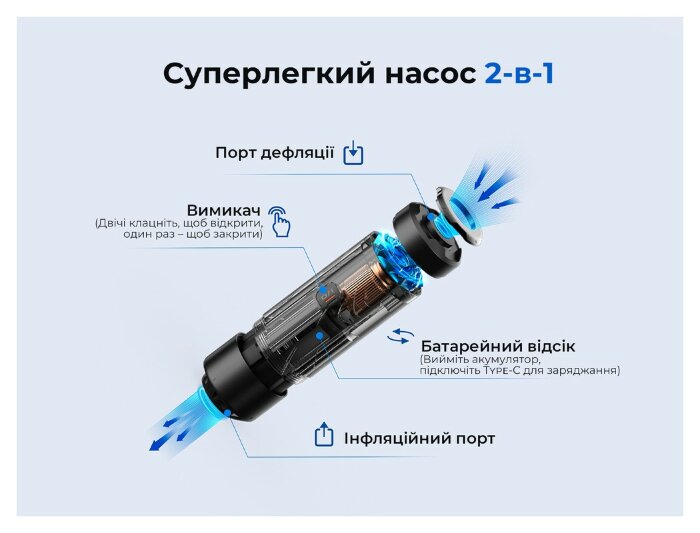 Суперлегкий насос 2-в-1

Порт дефляції

Вимикач
(Двічі клацніть, щоб відкрити, один раз – щоб закрити)

Батарейний відсік
(Вийміть акумулятор, підключіть Type-C для заряджання)

Інфляційний порт