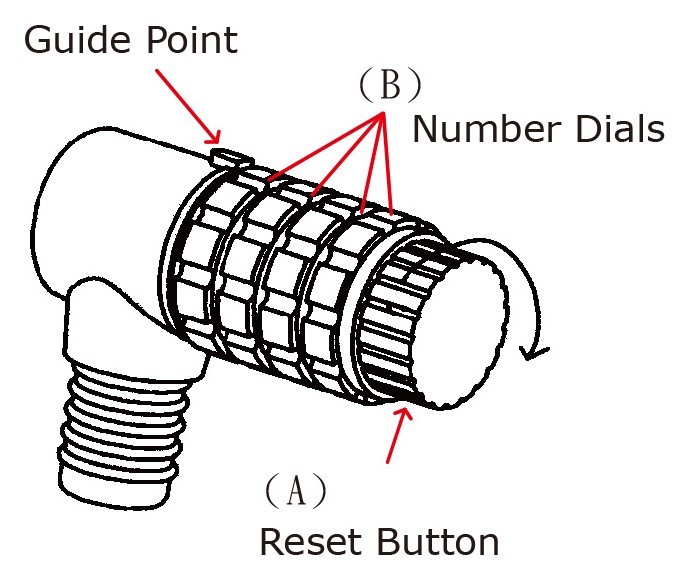 Guide Point

(B)

Number Dials

(A)

Reset Button