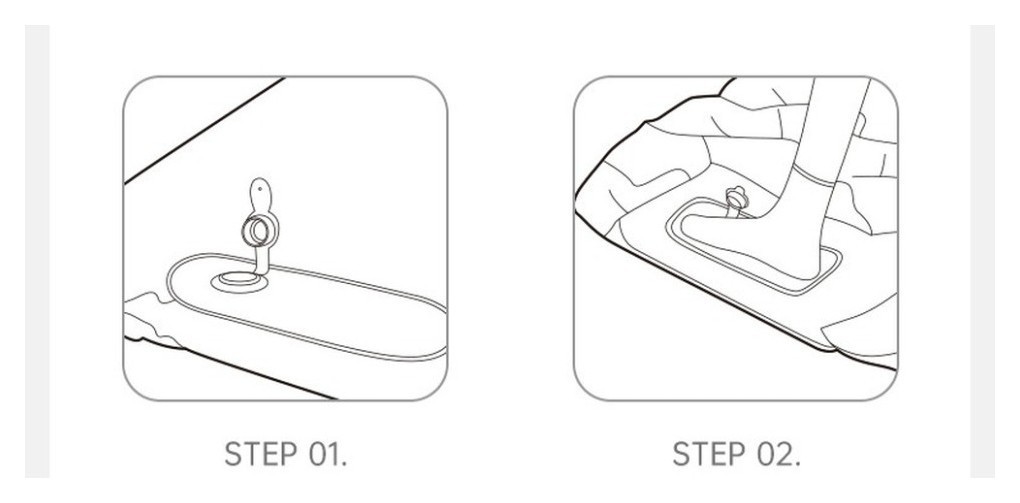 STEP 01.

STEP 02.