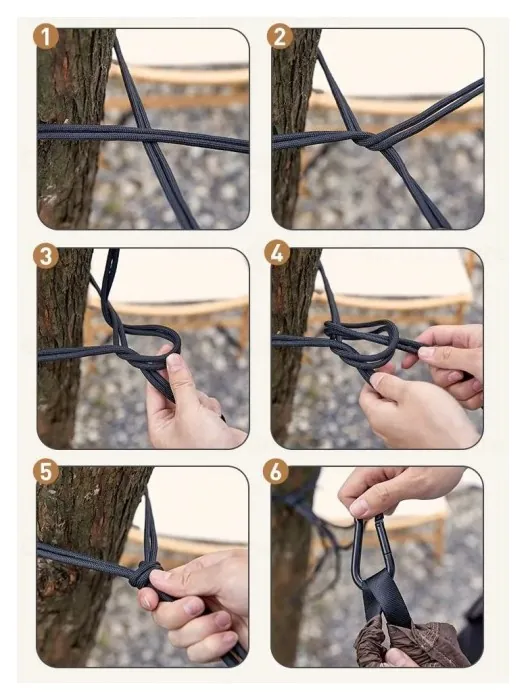 1
2
3
4
5
6