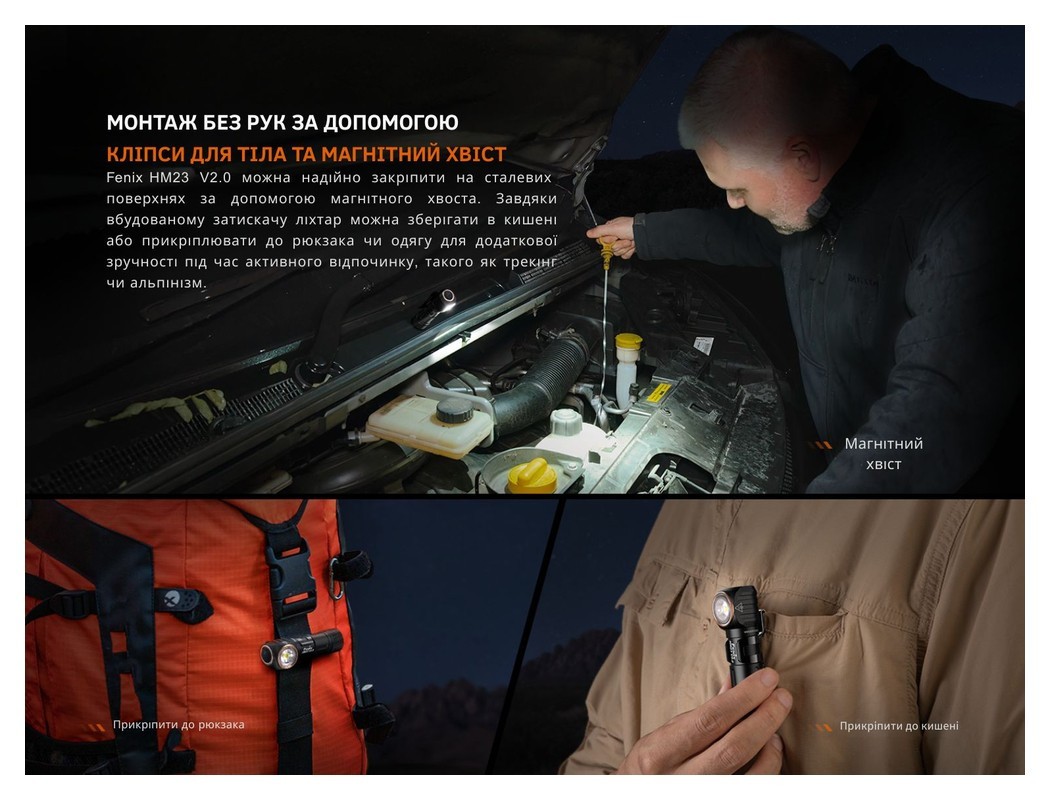 МОНТАЖ БЕЗ РУК ЗА ДОПОМОГОЮ
КЛІПСИ ДЛЯ ТІЛА ТА МАГНІТНИЙ ХВІСТ

Fenix HM23 V2.0 можна надійно закріпити на сталевих поверхнях за допомогою магнітного хвоста. Завдяки вбудованому затискачу ліхтар можна зберігати в кишені або прикріплювати до рюкзака чи одягу для додаткової зручності під час активного відпочинку, такого як трекінг чи альпінізм.

Магнітний хвіст

Прикріпити до рюкзака

Прикріпити до кишені