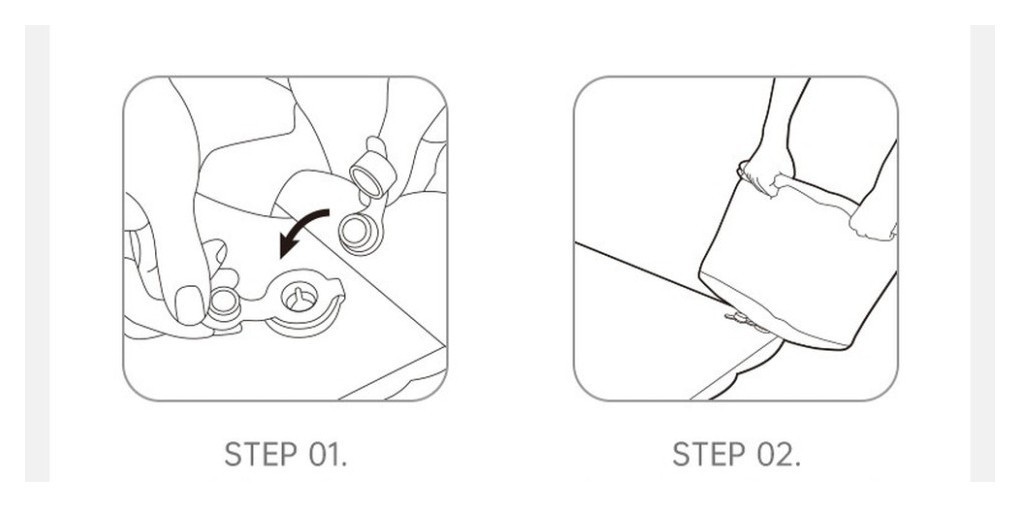 STEP 01.

STEP 02.