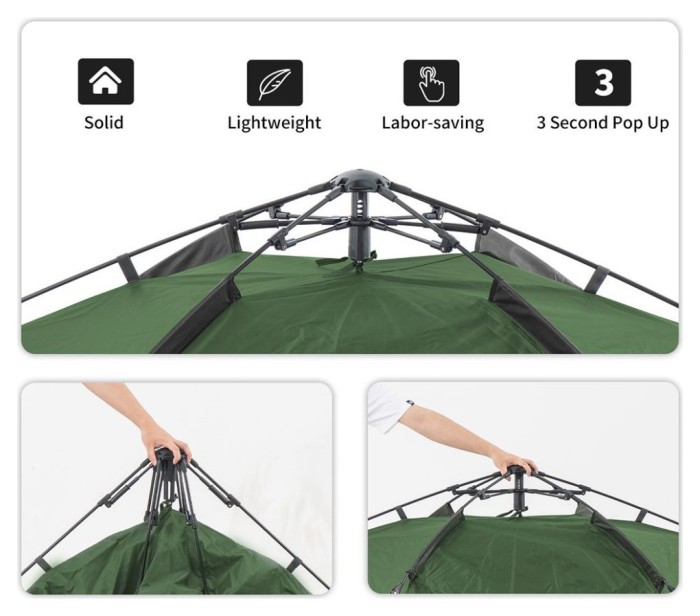 Solid

Lightweight

Labor-saving

3

3 Second Pop Up