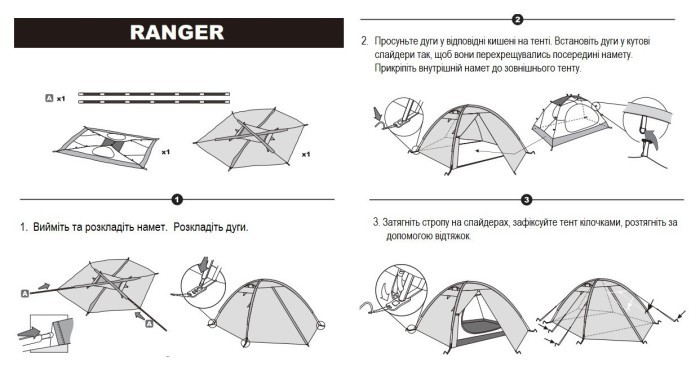 RANGER

A x1

x1

x1

1

1. Вийміть та розкладіть намет. Розкладіть дуги.

A

A

2

2. Просуньте дуги у відповідні кишені на тенті. Встановіть дуги у кутові слайдери так, щоб вони перехрещувались посередині намету. Прикріпіть внутрішній намет до зовнішнього тенту.

3

3. Затягніть стропу на слайдерах, зафіксуйте тент кілочками, розтягніть за допомогою відтяжок.