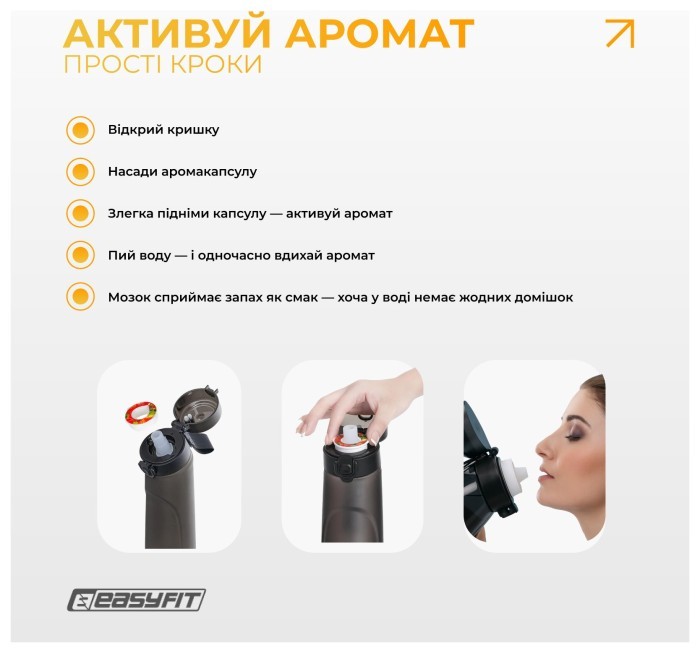 АКТИВУЙ АРОМАТ
ПРОСТІ КРОКИ

Відкрий кришку

Насади аромакапсулу

Злегка підніми капсулу — активуй аромат

Пий воду — і одночасно вдихай аромат

Мозок сприймає запах як смак — хоча у воді немає жодних домішок

EASYFIT