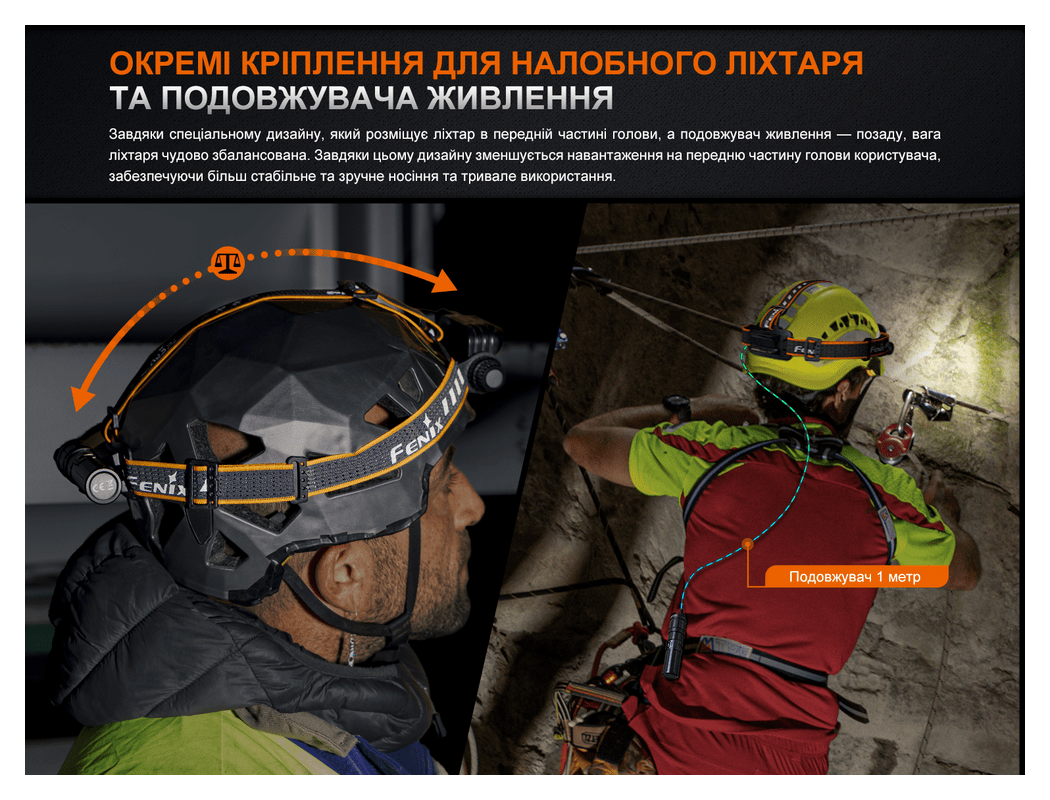 ОКРЕМІ КРІПЛЕННЯ ДЛЯ НАЛОБНОГО ЛІХТАРЯ
ТА ПОДОВЖУВАЧА ЖИВЛЕННЯ

Завдяки спеціальному дизайну, який розміщує ліхтар в передній частині голови, а подовжувач живлення — позаду, вага ліхтаря чудово збалансована. Завдяки цьому дизайну зменшується навантаження на передню частину голови користувача, забезпечуючи більш стабільне та зручне носіння та тривале використання.

FENIX

FENIX

Подовжувач 1 метр