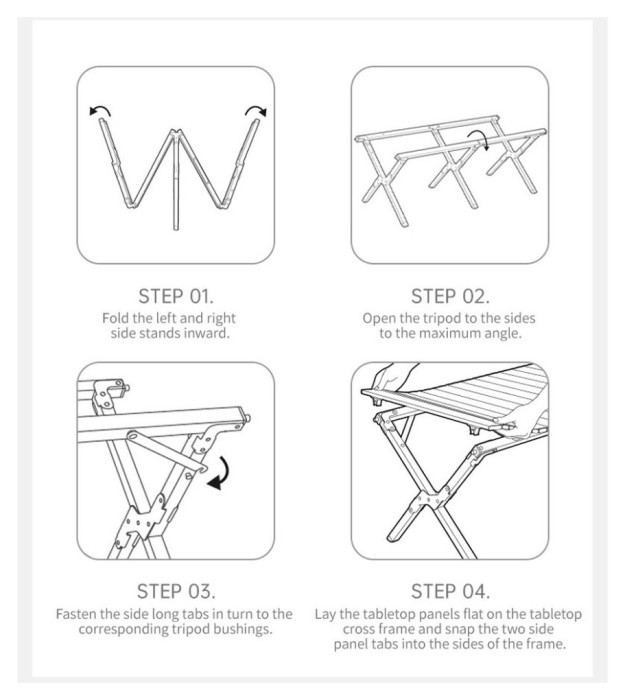 STEP 01.
Fold the left and right side stands inward.

STEP 02.
Open the tripod to the sides to the maximum angle.

STEP 03.
Fasten the side long tabs in turn to the corresponding tripod bushings.

STEP 04.
Lay the tabletop panels flat on the tabletop cross frame and snap the two side panel tabs into the sides of the frame.