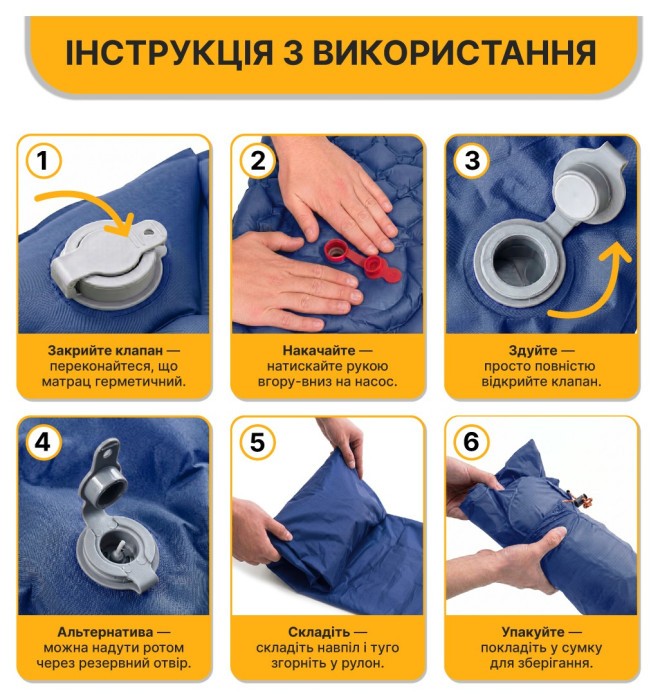 ІНСТРУКЦІЯ З ВИКОРИСТАННЯ

1

Закрийте клапан — переконайтеся, що матрац герметичний.

2

Накачайте — натискайте рукою вгору-вниз на насос.

3

Здуйте — просто повністю відкрийте клапан.

4

Альтернатива — можна надути ротом через резервний отвір.

5

Складіть — складіть навпіл і туго згорніть у рулон.

6

Упакуйте — покладіть у сумку для зберігання.