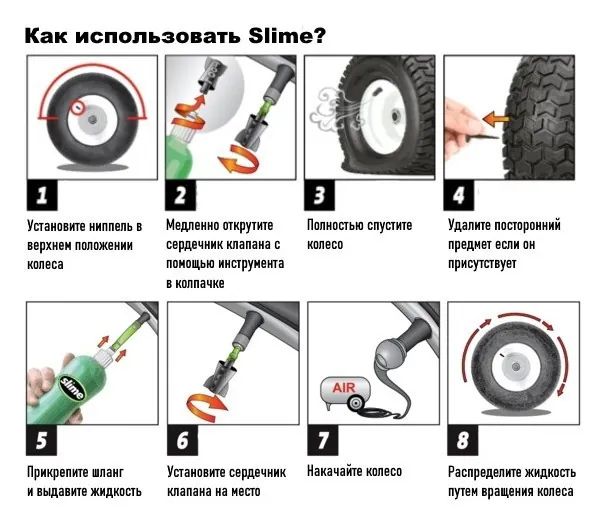 Как использовать Slime?

1
Установите ниппель в верхнем положении колеса

2
Медленно открутите сердечник клапана с помощью инструмента в колпачке

3
Полностью спустите колесо

4
Удалите посторонний предмет если он присутствует

slime
5
Прикрепите шланг и выдавите жидкость

6
Установите сердечник клапана на место

AIR
7
Накачайте колесо

8
Распределите жидкость путем вращения колеса