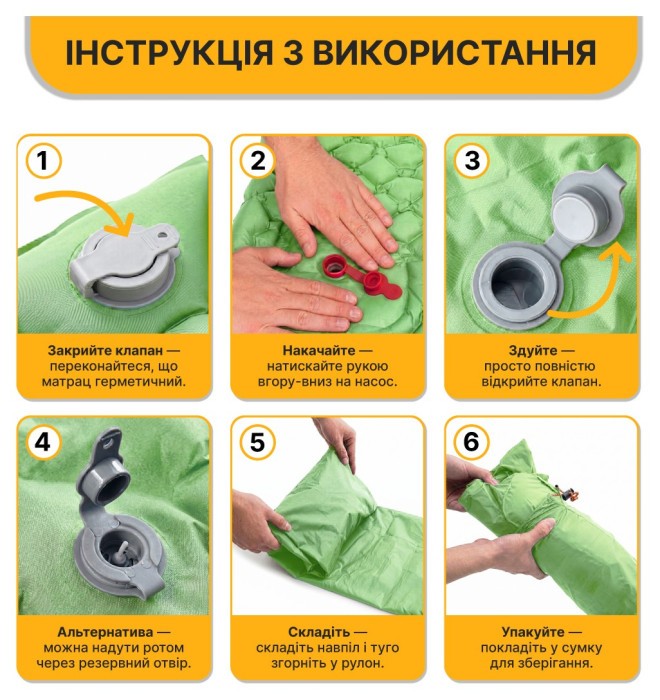 ІНСТРУКЦІЯ З ВИКОРИСТАННЯ

1

Закрийте клапан — переконайтеся, що матрац герметичний.

2

Накачайте — натискайте рукою вгору-вниз на насос.

3

Здуйте — просто повністю відкрийте клапан.

4

Альтернатива — можна надути ротом через резервний отвір.

5

Складіть — складіть навпіл і туго згорніть у рулон.

6

Упакуйте — покладіть у сумку для зберігання.