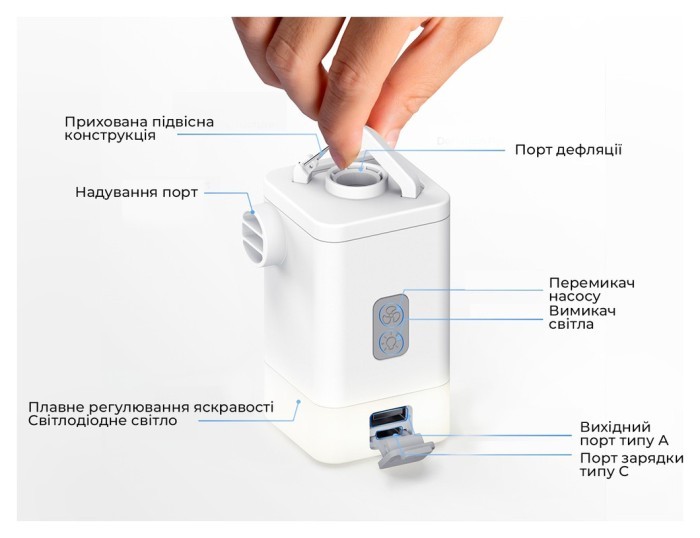 Прихована підвісна конструкція

Порт дефляції

Надування порт

Перемикач насосу

Вимикач світла

Плавне регулювання яскравості
Світлодіодне світло

Вихідний порт типу А

Порт зарядки типу С