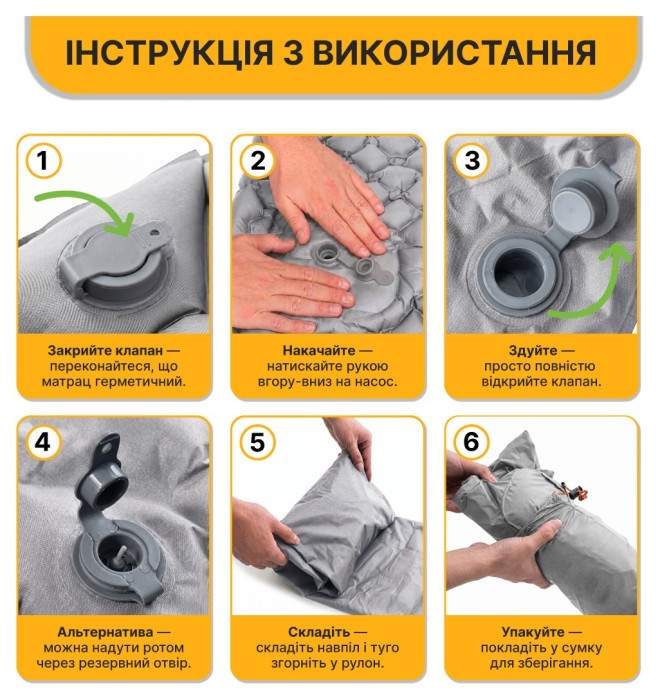 ІНСТРУКЦІЯ З ВИКОРИСТАННЯ

1

Закрийте клапан — переконайтеся, що матрац герметичний.

2

Накачайте — натискайте рукою вгору-вниз на насос.

3

Здуйте — просто повністю відкрийте клапан.

4

Альтернатива — можна надути ротом через резервний отвір.

5

Складіть — складіть навпіл і туго згорніть у рулон.

6

Упакуйте — покладіть у сумку для зберігання.