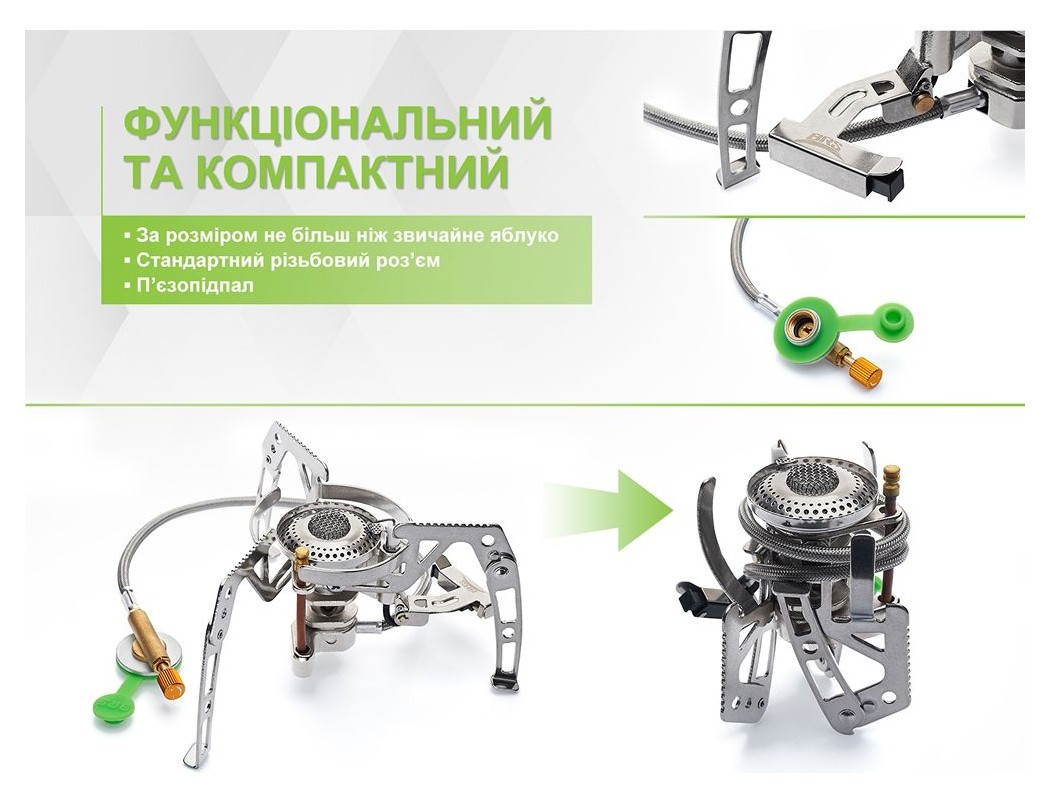 ФУНКЦІОНАЛЬНИЙ ТА КОМПАКТНИЙ

▪ За розміром не більш ніж звичайне яблуко
▪ Стандартний різьбовий роз'єм
▪ П'єзопідпал

BRS