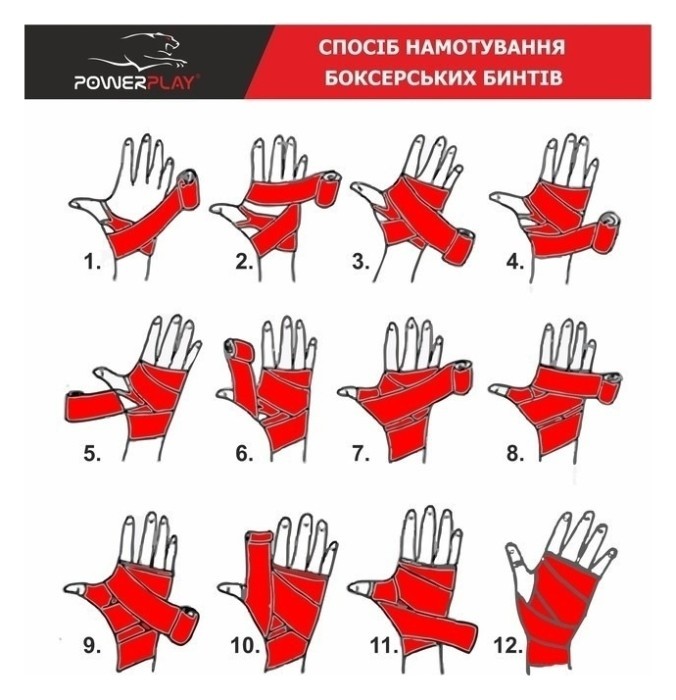 POWERPLAY®

СПОСІБ НАМОТУВАННЯ БОКСЕРСЬКИХ БИНТІВ

1.
2.
3.
4.
5.
6.
7.
8.
9.
10.
11.
12.