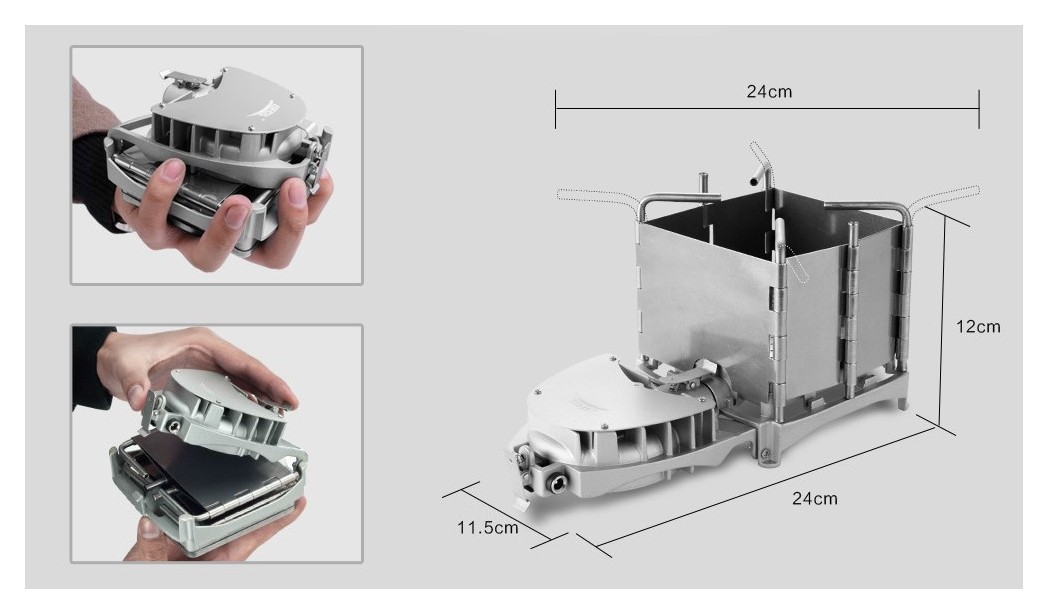 24cm

12cm

24cm

11.5cm