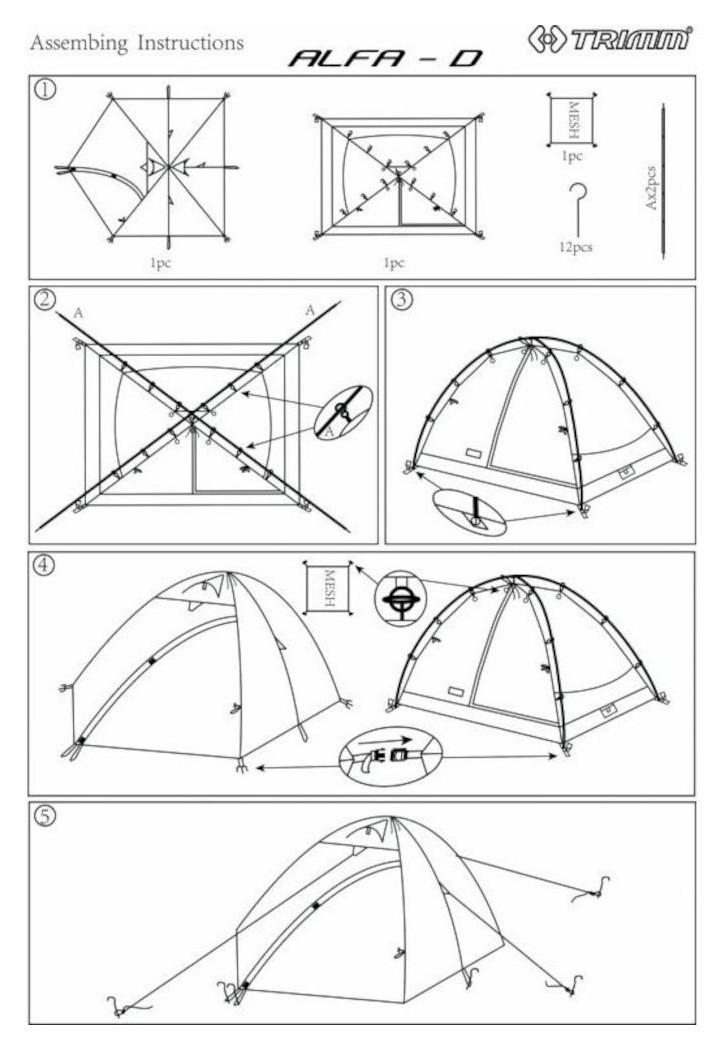 Assembing Instructions

ALFA - D

TRIMM®

①

1pc

1pc

MESH

1pc

12pcs

Ax2pcs

②

A

A

A

③

④

MESH

⑤