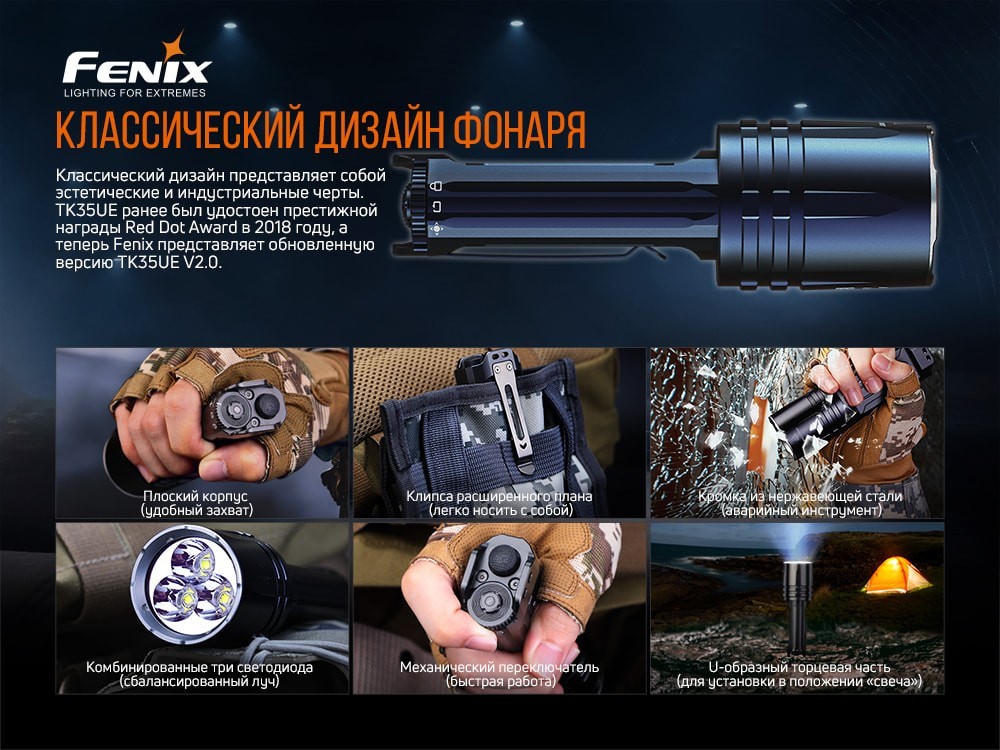 FENIX
LIGHTING FOR EXTREMES

КЛАССИЧЕСКИЙ ДИЗАЙН ФОНАРЯ

Классический дизайн представляет собой эстетические и индустриальные черты. TK35UE ранее был удостоен престижной награды Red Dot Award в 2018 году, а теперь Fenix представляет обновленную версию TK35UE V2.0.

Плоский корпус
(удобный захват)

Клипса расширенного плана
(легко носить с собой)

Кромка из нержавеющей стали
(аварийный инструмент)

Комбинированные три светодиода
(сбалансированный луч)

Механический переключатель
(быстрая работа)

U-образный торцевая часть
(для установки в положении «свеча»)