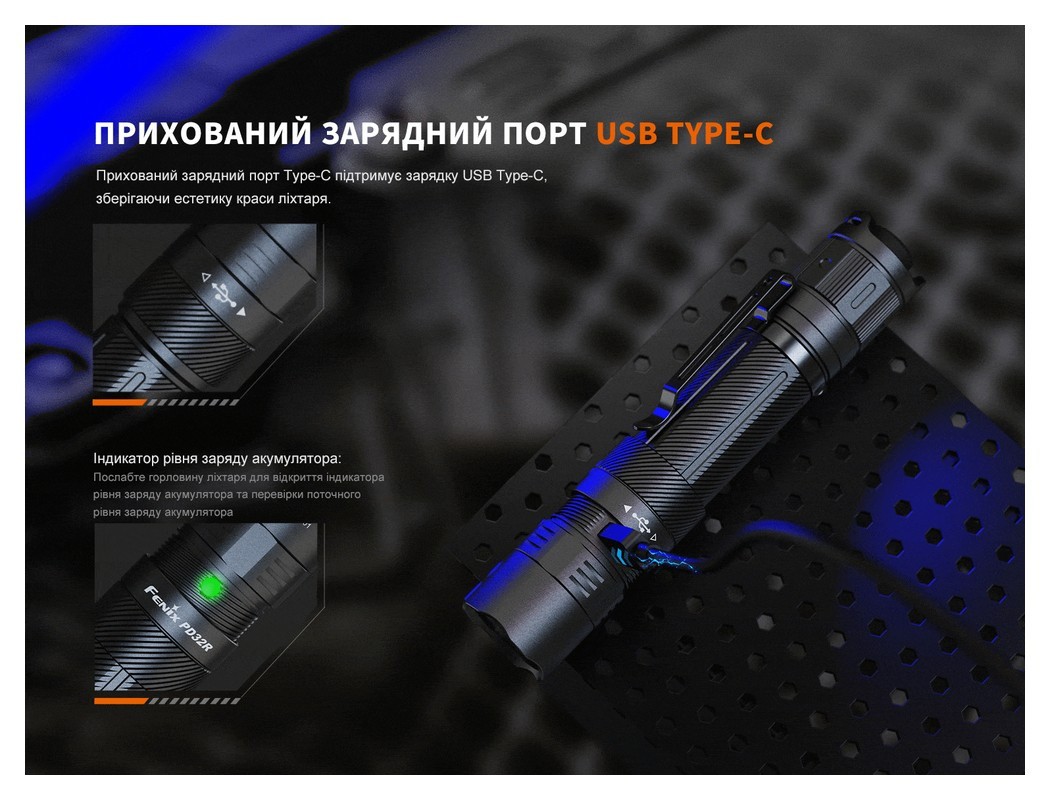 ПРИХОВАНИЙ ЗАРЯДНИЙ ПОРТ USB TYPE-C

Прихований зарядний порт Type-C підтримує зарядку USB Type-C, зберігаючи естетику краси ліхтаря.

Індикатор рівня заряду акумулятора:
Послабте горловину ліхтаря для відкриття індикатора рівня заряду акумулятора та перевірки поточного рівня заряду акумулятора

Fenix PD32R