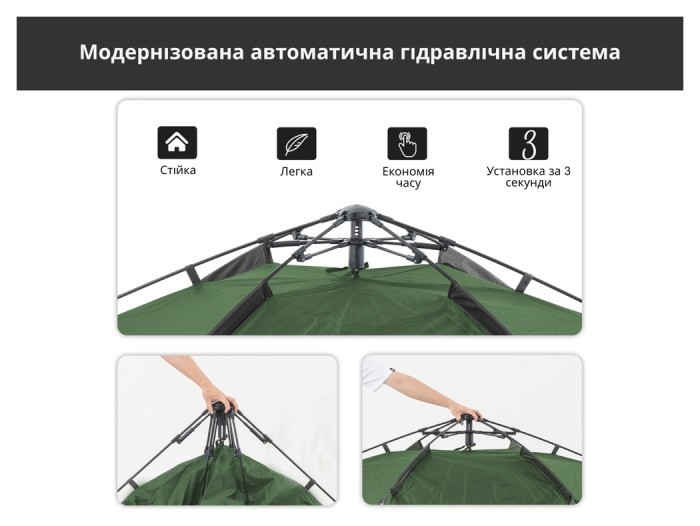 Модернізована автоматична гідравлічна система

Стійка

Легка

Економія часу

3

Установка за 3 секунди