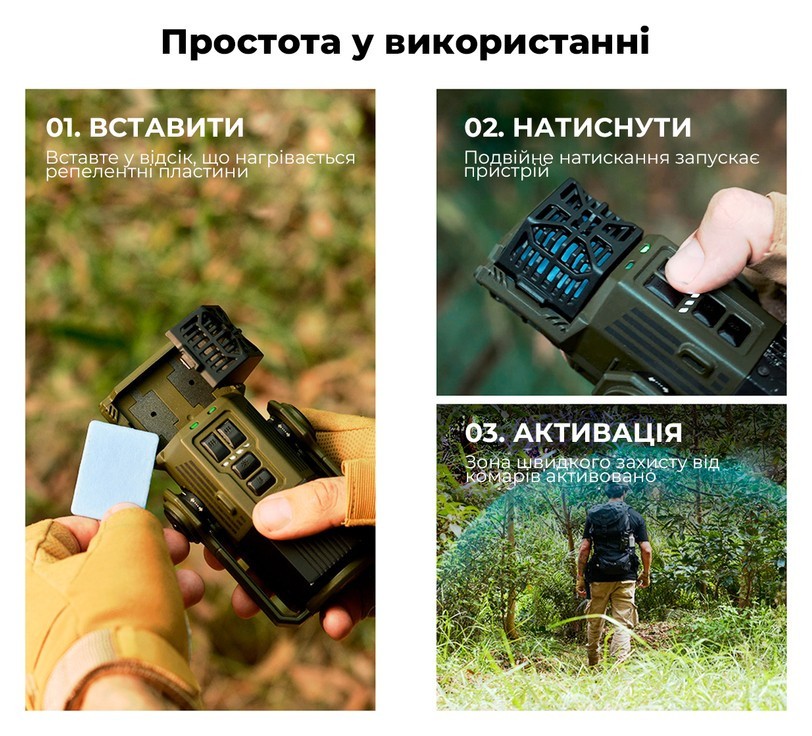 Простота у використанні

01. ВСТАВИТИ

Вставте у відсік, що нагрівається репелентні пластини

02. НАТИСНУТИ

Подвійне натискання запускає пристрій

03. АКТИВАЦІЯ

Зона швидкого захисту від комарів активовано