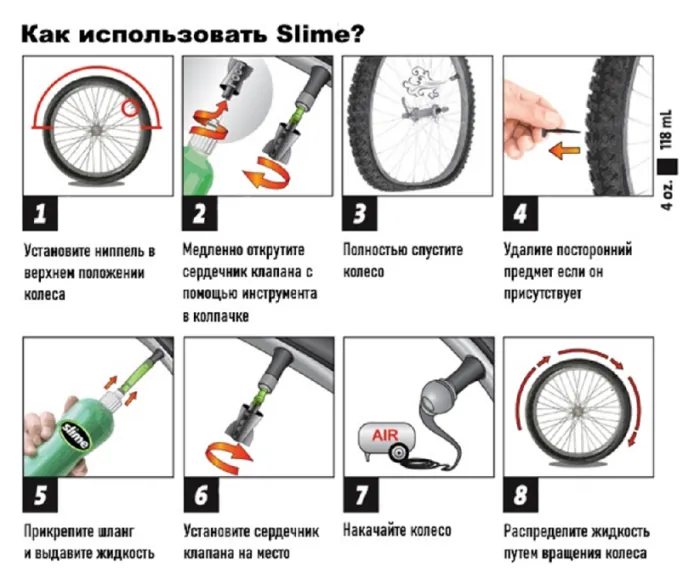 Как использовать Slime?

1
Установите ниппель в верхнем положении колеса

2
Медленно открутите сердечник клапана с помощью инструмента в колпачке

3
Полностью спустите колесо

4
Удалите посторонний предмет если он присутствует

4 oz. 118 mL

slime

5
Прикрепите шланг и выдавите жидкость

6
Установите сердечник клапана на место

AIR

7
Накачайте колесо

8
Распределите жидкость путем вращения колеса