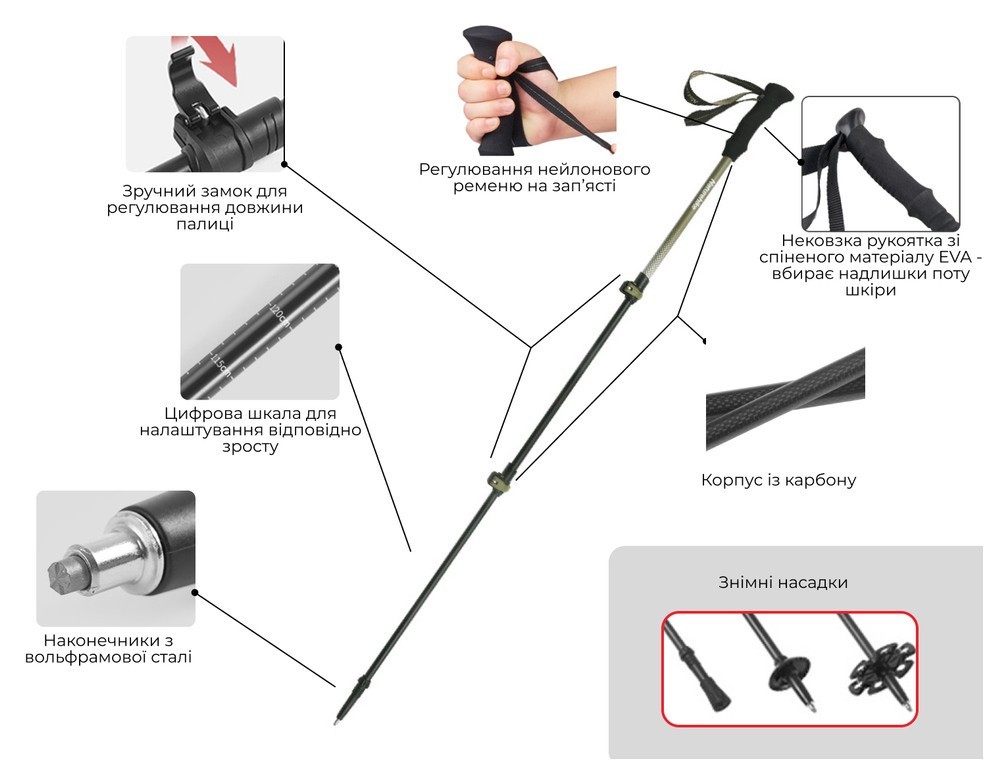 Зручний замок для регулювання довжини палиці

Регулювання нейлонового ременю на зап'ясті

Нековзка рукоятка зі спіненого матеріалу EVA - вбирає надлишки поту шкіри

120cm

115cm

Цифрова шкала для налаштування відповідно зросту

Корпус із карбону

Наконечники з вольфрамової сталі

Знімні насадки