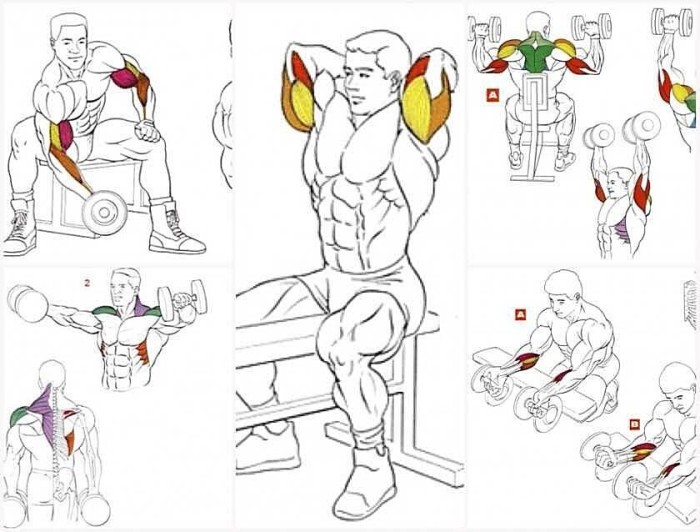 A

2

A

B