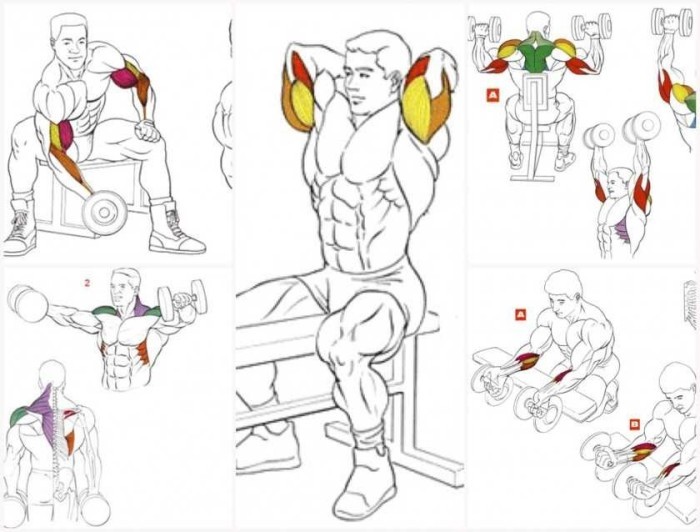 A

2

A

B