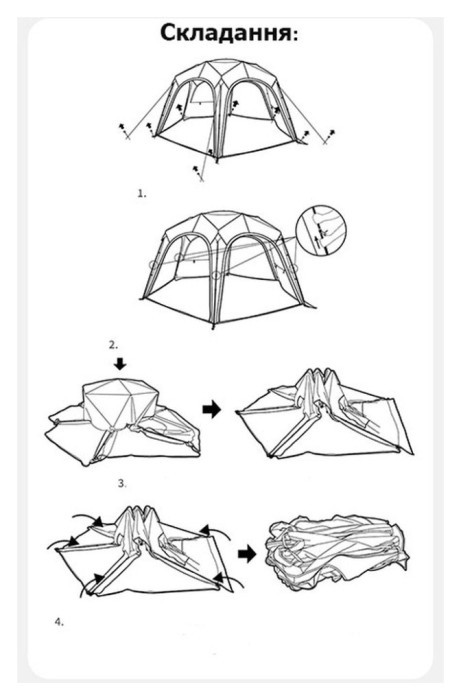 Складання:

1.

2.

3.

4.