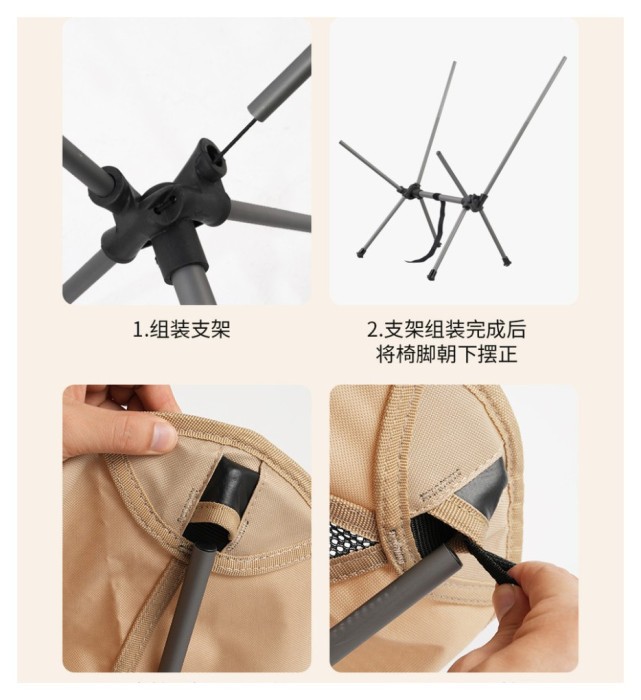 1.组装支架

2.支架组装完成后
将椅脚朝下摆正