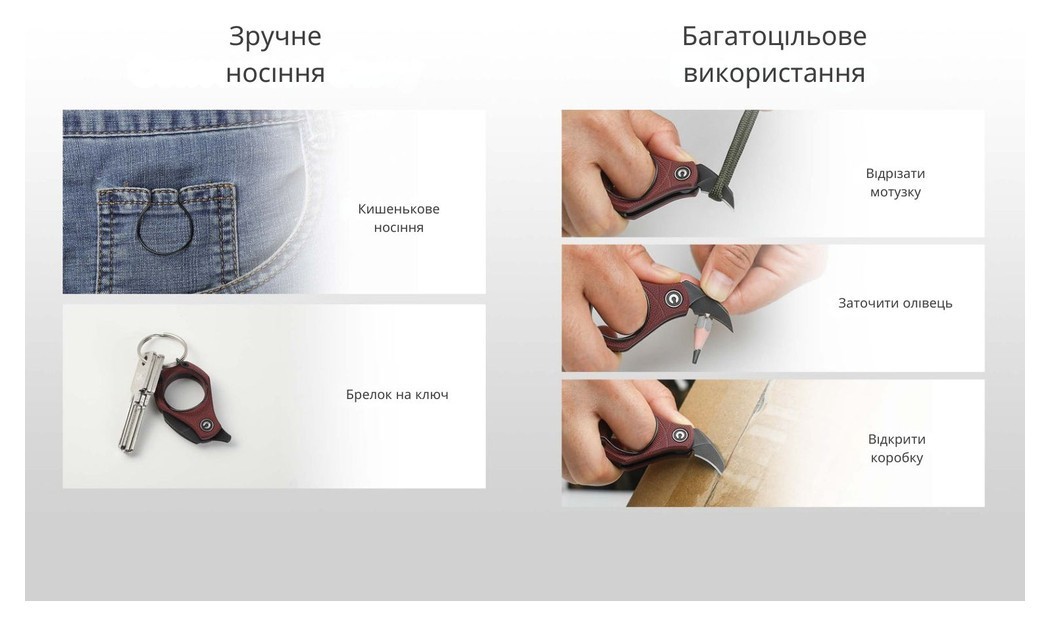 Зручне носіння

Кишенькове носіння

Брелок на ключ

Багатоцільове використання

Відрізати мотузку

Заточити олівець

Відкрити коробку