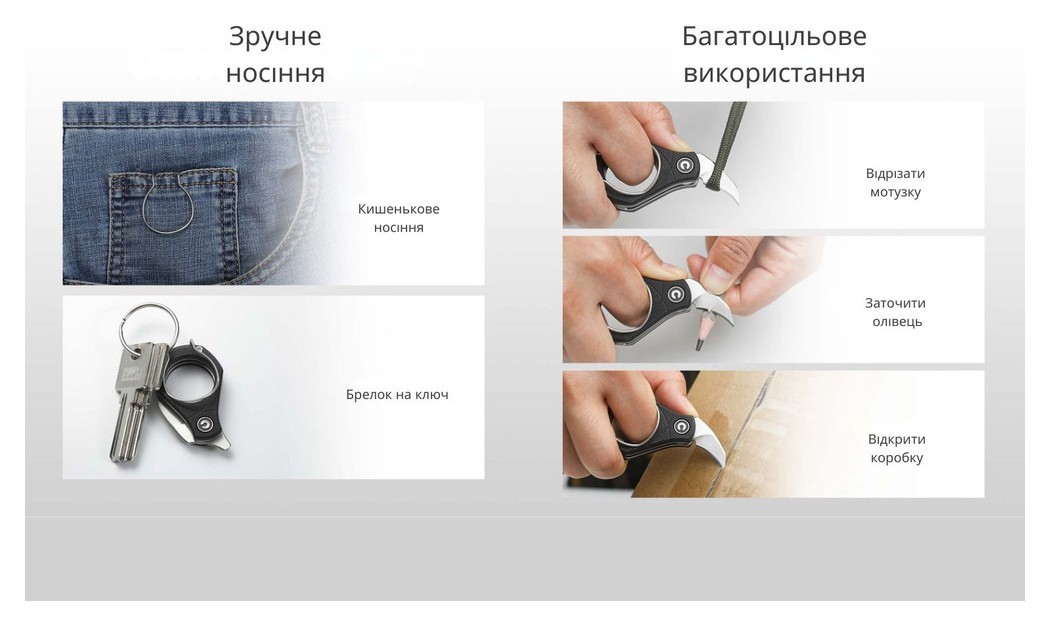 Зручне носіння

Кишенькове носіння

Брелок на ключ

Багатоцільове використання

Відрізати мотузку

Заточити олівець

Відкрити коробку