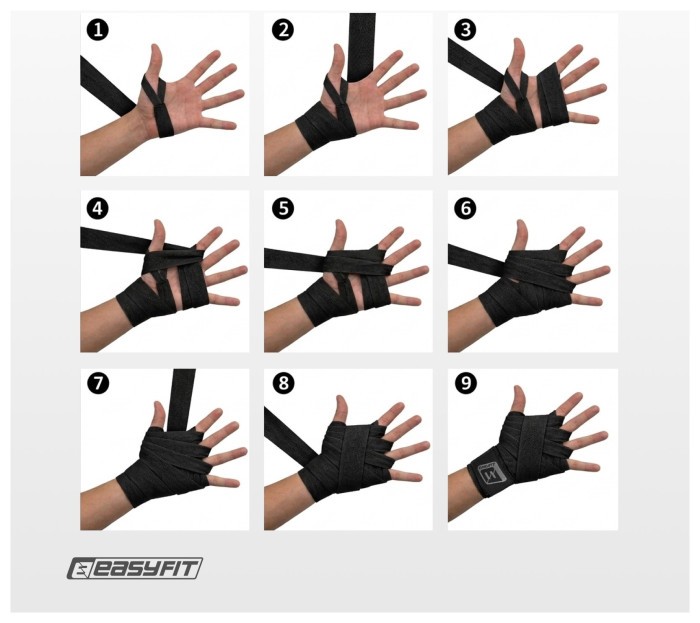 1

2

3

4

5

6

7

8

9

easyFIT