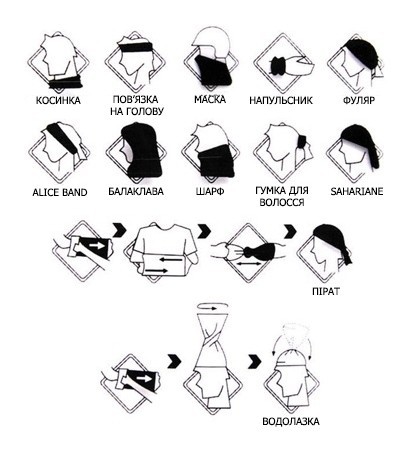 КОСИНКА

ПОВ'ЯЗКА НА ГОЛОВУ

МАСКА

НАПУЛЬСНИК

ФУЛЯР

ALICE BAND

БАЛАКЛАВА

ШАРФ

ГУМКА ДЛЯ ВОЛОССЯ

SAHARIANE

ПІРАТ

ВОДОЛАЗКА